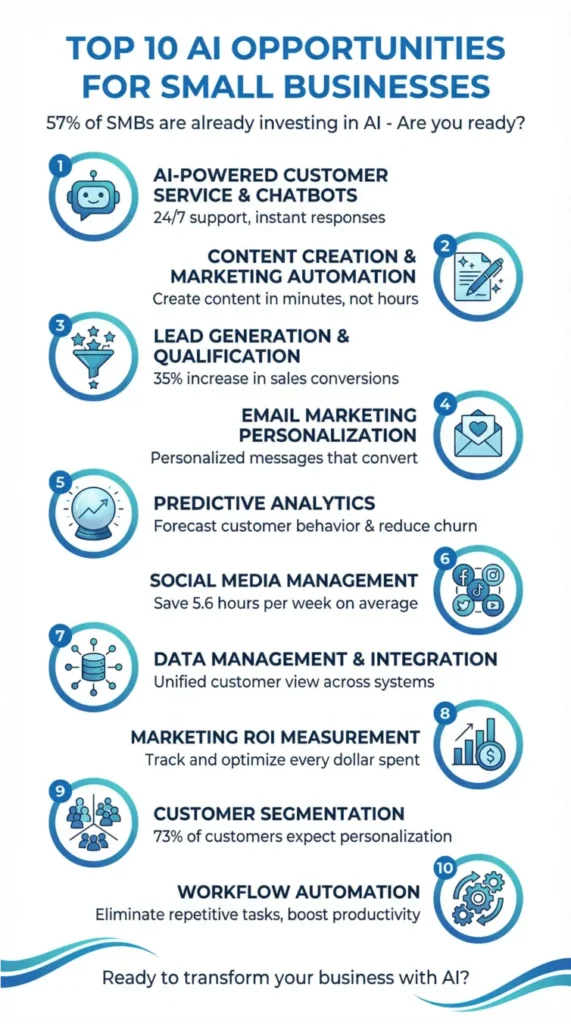 TOP 10 AI OPPORTUNITIES FOR SMALL BUSINESSES

57% of SMBs are already investing in AI - Are you ready?

1
AI-POWERED CUSTOMER SERVICE & CHATBOTS
24/7 support, instant responses

2
CONTENT CREATION & MARKETING AUTOMATION
Create content in minutes, not hours

3
LEAD GENERATION & QUALIFICATION
35% increase in sales conversions

4
EMAIL MARKETING PERSONALIZATION
Personalized messages that convert

5
PREDICTIVE ANALYTICS
Forecast customer behavior & reduce churn

6
SOCIAL MEDIA MANAGEMENT
Save 5.6 hours per week on average

7
DATA MANAGEMENT & INTEGRATION
Unified customer view across systems

8
MARKETING ROI MEASUREMENT
Track and optimize every dollar spent

9
CUSTOMER SEGMENTATION
73% of customers expect personalization

10
WORKFLOW AUTOMATION
Eliminate repetitive tasks, boost productivity

Ready to transform your business with AI?